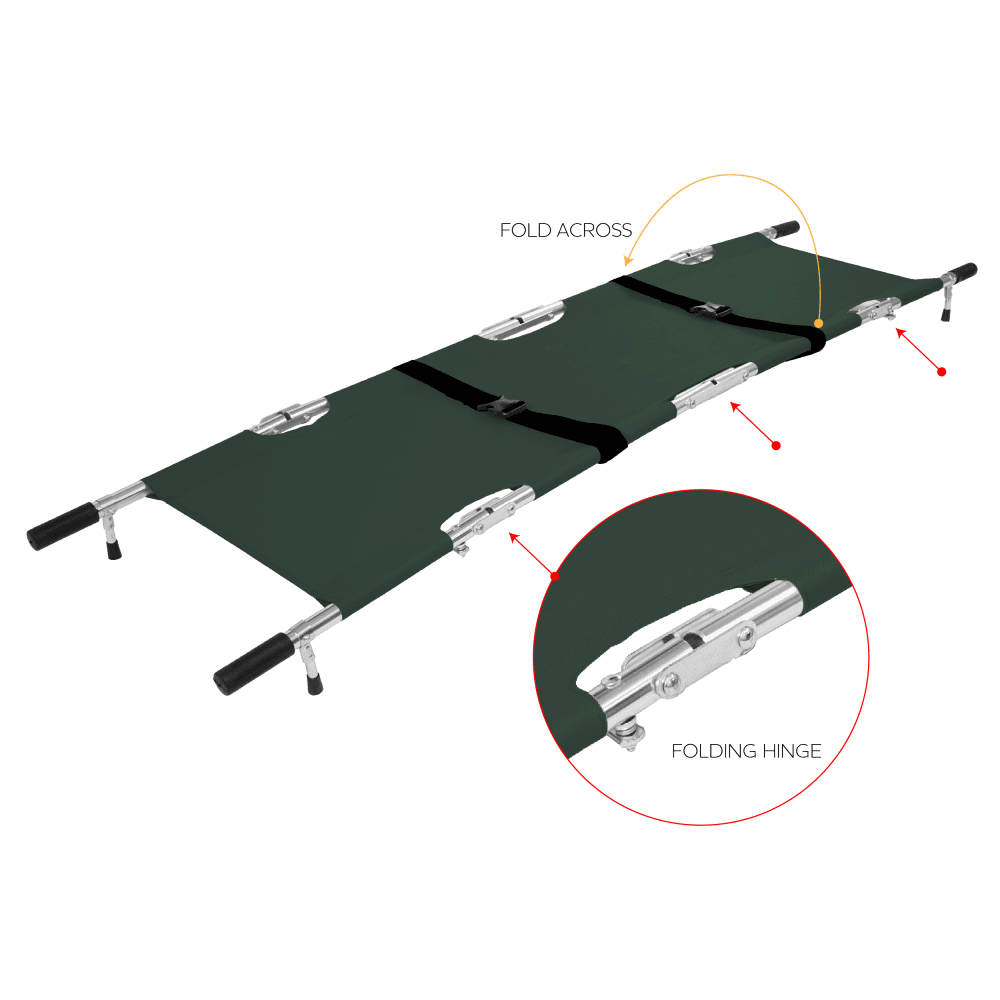 FOLD ACROSS

FOLDING HINGE