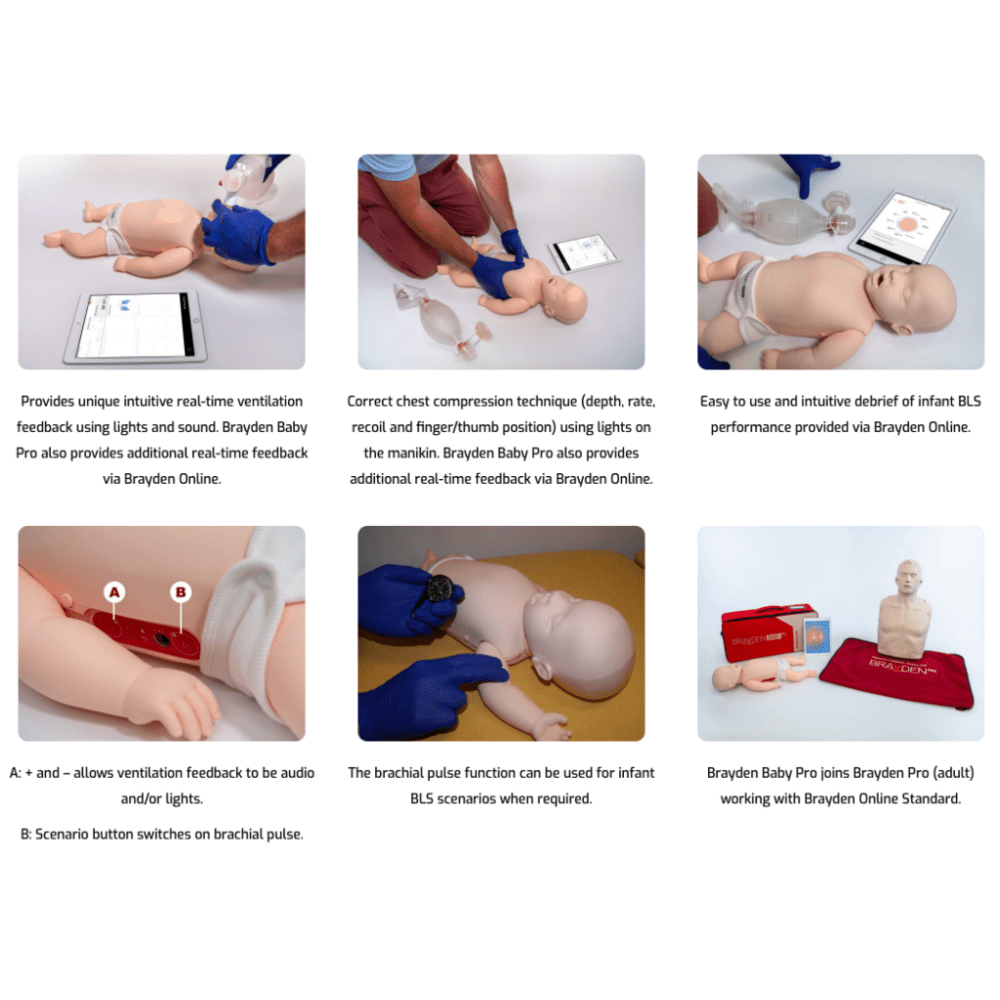 Provides unique intuitive real-time ventilation feedback using lights and sound. Brayden Baby Pro also provides additional real-time feedback via Brayden Online.

Correct chest compression technique (depth, rate, recoil and finger/thumb position) using lights on the manikin. Brayden Baby Pro also provides additional real-time feedback via Brayden Online.

Easy to use and intuitive debrief of infant BLS performance provided via Brayden Online.

A

B

A: + and – allows ventilation feedback to be audio and/or lights.

B: Scenario button switches on brachial pulse.

The brachial pulse function can be used for infant BLS scenarios when required.

BRAYDEN

BRAYDEN

Brayden Baby Pro joins Brayden Pro (adult) working with Brayden Online Standard.