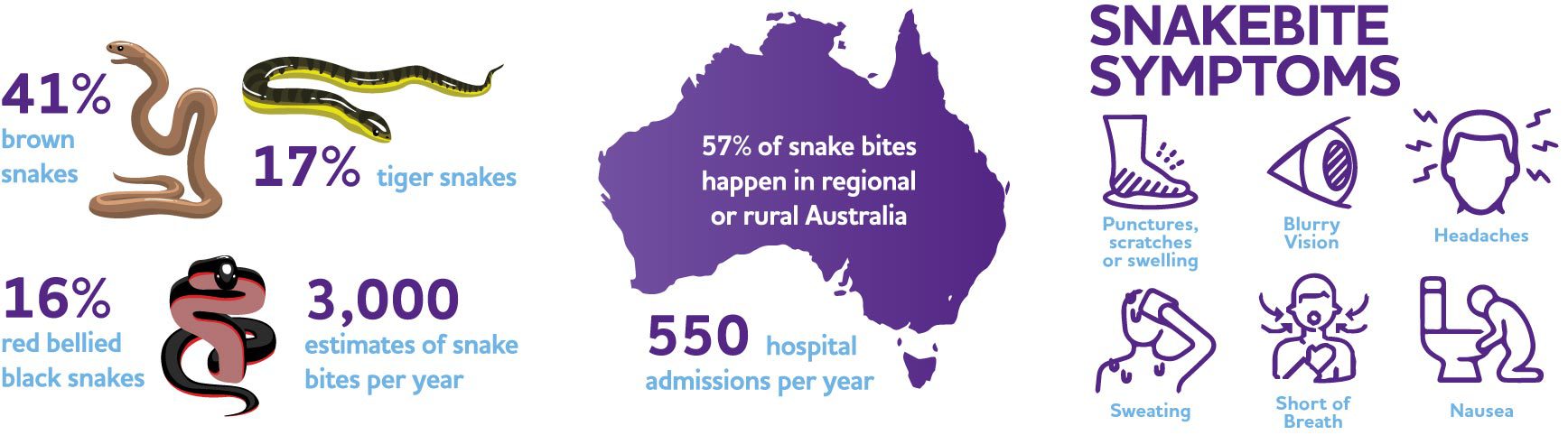 41% brown snakes

17% tiger snakes

16% red bellied black snakes

3,000 estimates of snake bites per year

57% of snake bites happen in regional or rural Australia

550 hospital admissions per year

SNAKEBITE SYMPTOMS

Punctures, scratches or swelling

Blurry Vision

Headaches

Sweating

Short of Breath

Nausea