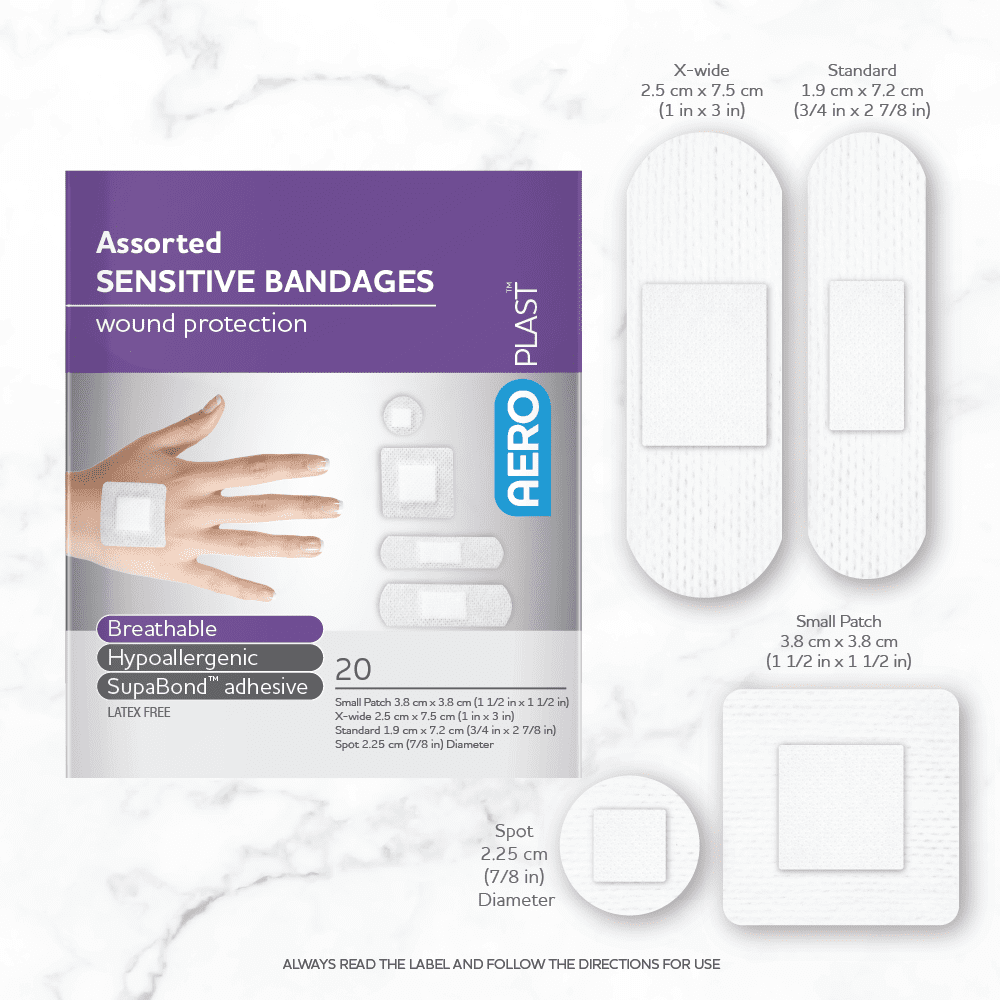 Assorted
SENSITIVE BANDAGES
wound protection

AERO PLAST™

Breathable
Hypoallergenic
SupaBond™ adhesive
LATEX FREE

20
Small Patch 3.8 cm x 3.8 cm (1 1/2 in x 1 1/2 in)
X-wide 2.5 cm x 7.5 cm (1 in x 3 in)
Standard 1.9 cm x 7.2 cm (3/4 in x 2 7/8 in)
Spot 2.25 cm (7/8 in) Diameter

X-wide
2.5 cm x 7.5 cm
(1 in x 3 in)

Standard
1.9 cm x 7.2 cm
(3/4 in x 2 7/8 in)

Small Patch
3.8 cm x 3.8 cm
(1 1/2 in x 1 1/2 in)

Spot
2.25 cm
(7/8 in)
Diameter

ALWAYS READ THE LABEL AND FOLLOW THE DIRECTIONS FOR USE